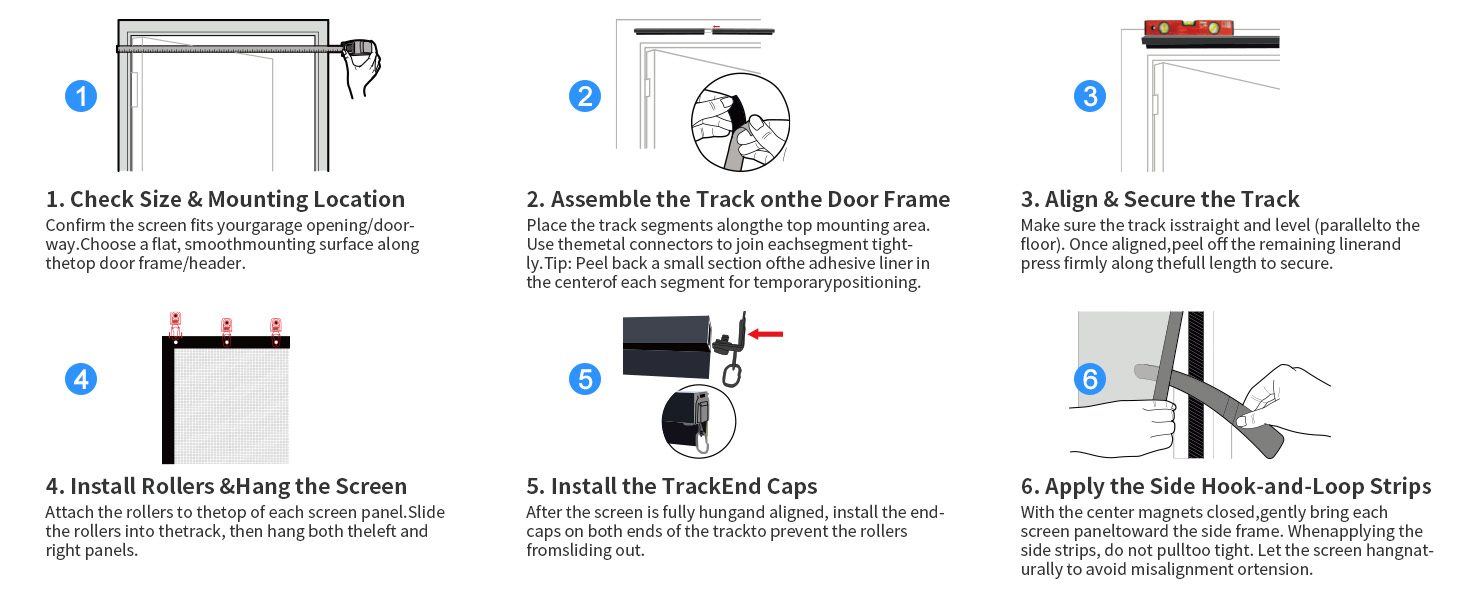 1

1. Check Size & Mounting Location

Confirm the screen fits yourgarage opening/doorway.Choose a flat, smoothmounting surface along thetop door frame/header.

2

2. Assemble the Track onthe Door Frame

Place the track segments alongthe top mounting area. Use themetal connectors to join eachsegment tightly.Tip: Peel back a small section ofthe adhesive liner in the centerof each segment for temporarypositioning.

3

3. Align & Secure the Track

Make sure the track isstraight and level (parallelto the floor). Once aligned,peel off the remaining linerand press firmly along thefull length to secure.

4

4. Install Rollers &Hang the Screen

Attach the rollers to thetop of each screen panel.Slide the rollers into thetrack, then hang both theleft and right panels.

5

5. Install the TrackEnd Caps

After the screen is fully hungand aligned, install the endcaps on both ends of the trackto prevent the rollers fromsliding out.

6

6. Apply the Side Hook-and-Loop Strips

With the center magnets closed,gently bring each screen paneltoward the side frame. Whenapplying the side strips, do not pulltoo tight. Let the screen hangnaturally to avoid misalignment ortension.