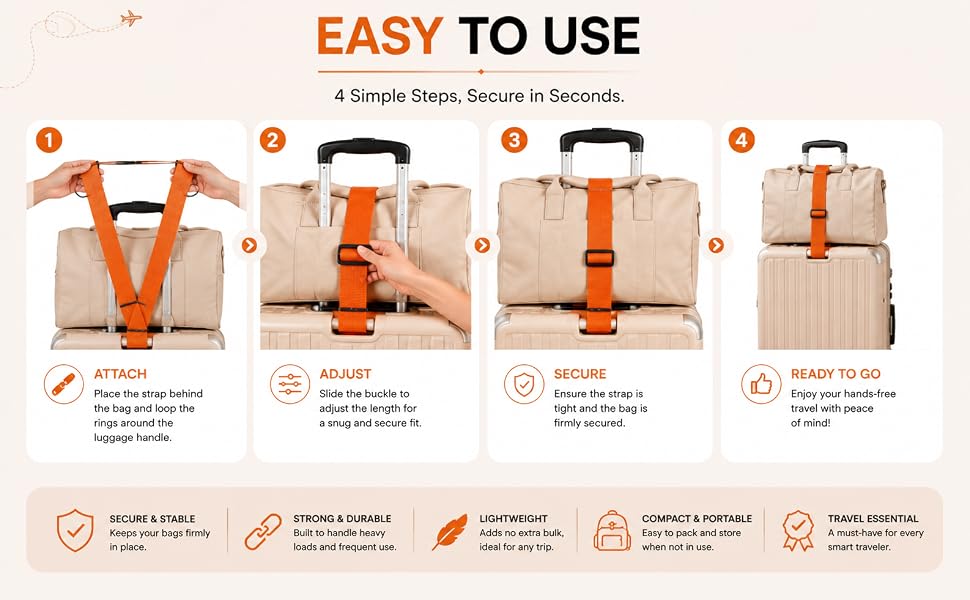 EASY TO USE

4 Simple Steps, Secure in Seconds.

1

ATTACH

Place the strap behind the bag and loop the rings around the luggage handle.

2

ADJUST

Slide the buckle to adjust the length for a snug and secure fit.

3

SECURE

Ensure the strap is tight and the bag is firmly secured.

4

READY TO GO

Enjoy your hands-free travel with peace of mind!

SECURE & STABLE
Keeps your bags firmly in place.

STRONG & DURABLE
Built to handle heavy loads and frequent use.

LIGHTWEIGHT
Adds no extra bulk, ideal for any trip.

COMPACT & PORTABLE
Easy to pack and store when not in use.

TRAVEL ESSENTIAL
A must-have for every smart traveler.