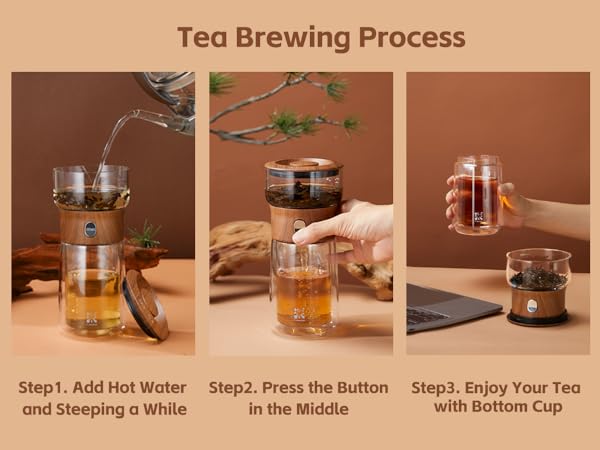 Tea Brewing Process

Step1. Add Hot Water and Steeping a While

Step2. Press the Button in the Middle

Step3. Enjoy Your Tea with Bottom Cup