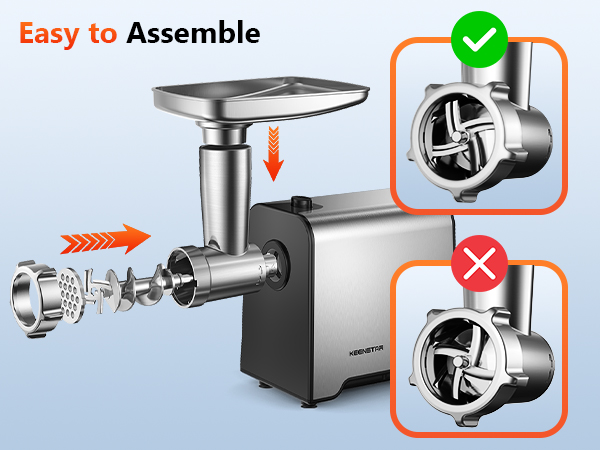 Easy to Assemble

KEENSTAR