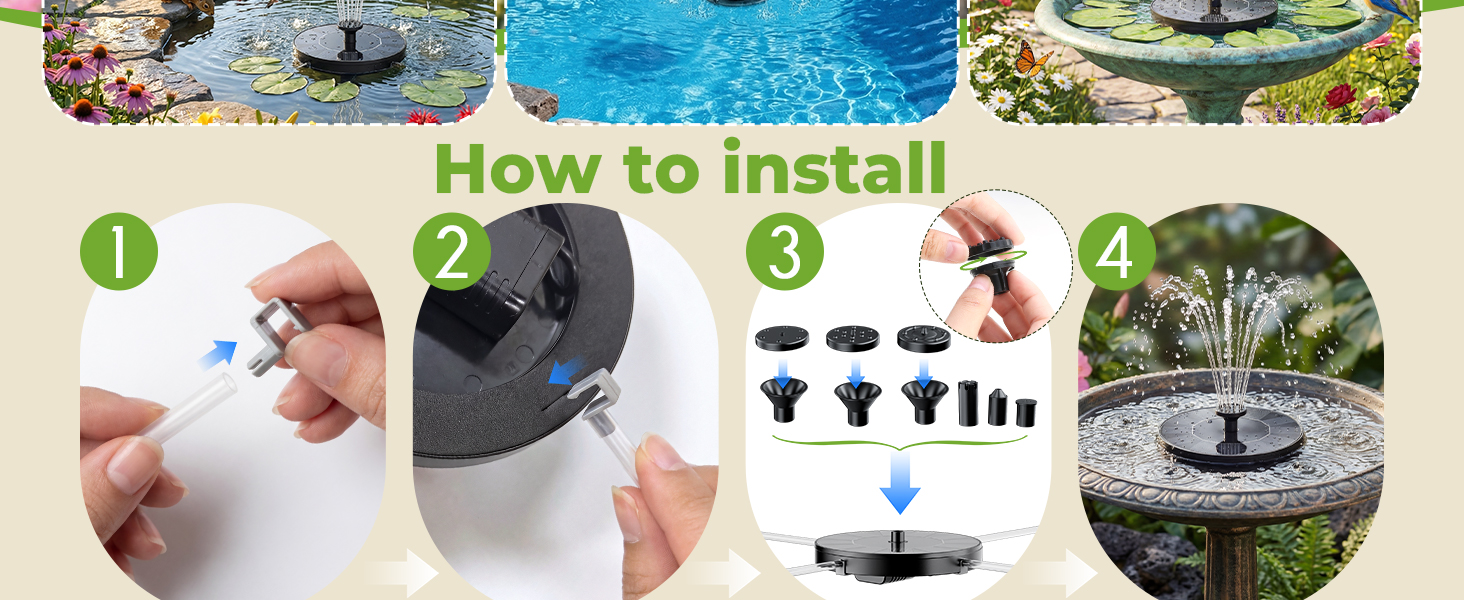 How to install

1

2

3

4