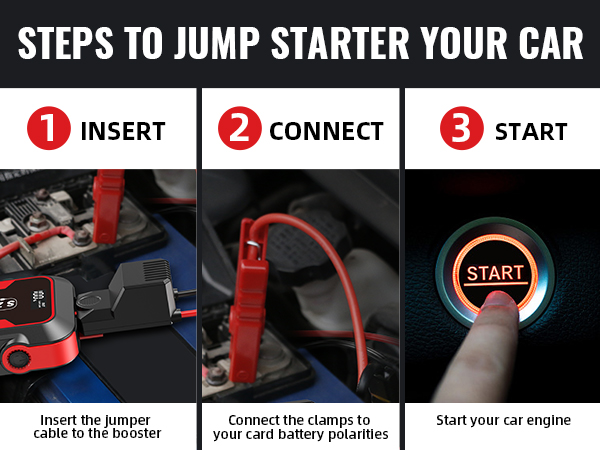 STEPS TO JUMP STARTER YOUR CAR

1 INSERT

Insert the jumper cable to the booster

2 CONNECT

Connect the clamps to your card battery polarities

3 START

START

Start your car engine