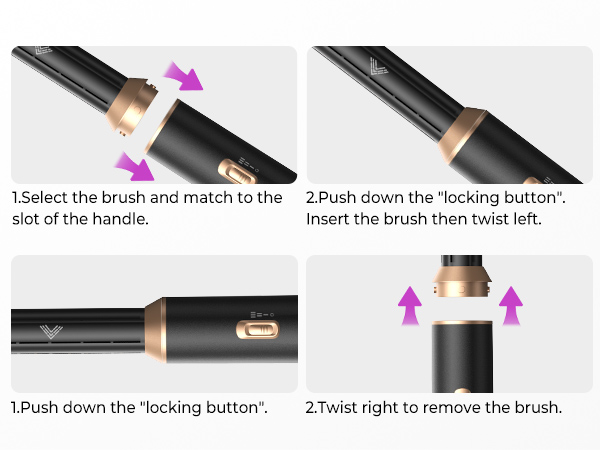 1.Select the brush and match to the slot of the handle.

2.Push down the "locking button". Insert the brush then twist left.

1.Push down the "locking button".

2.Twist right to remove the brush.