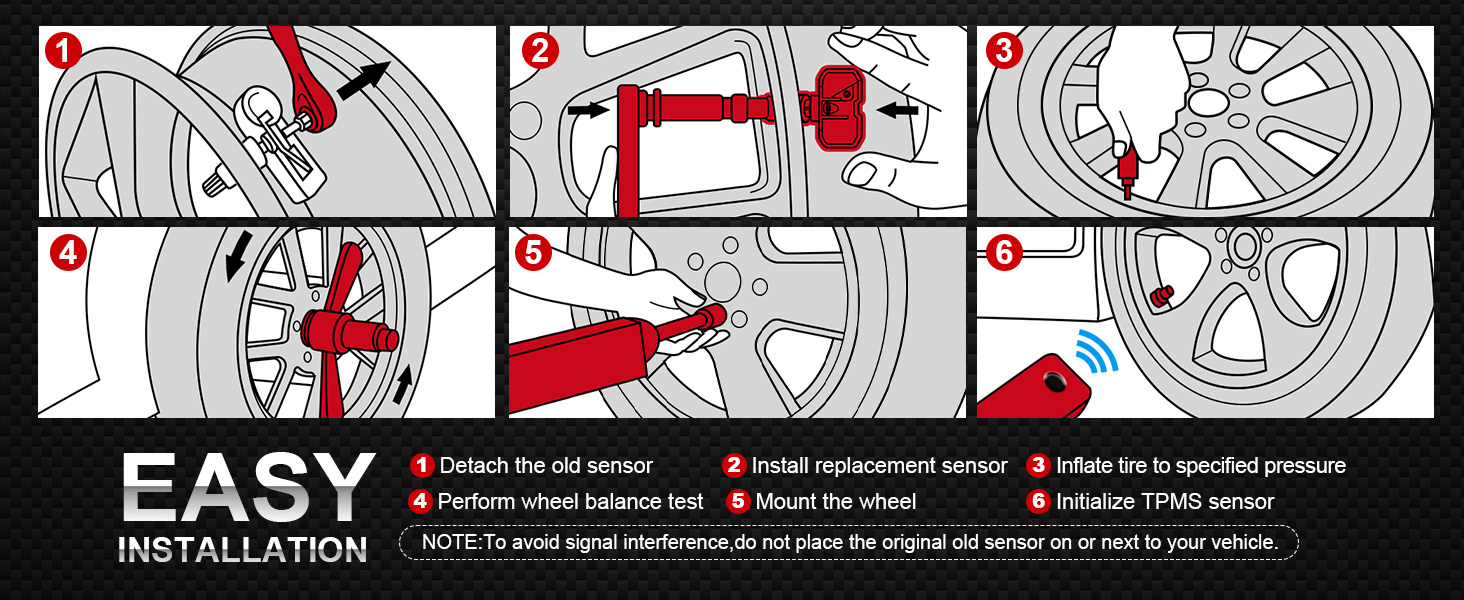 1

2

3

4

5

6

EASY
INSTALLATION

1 Detach the old sensor
2 Install replacement sensor
3 Inflate tire to specified pressure
4 Perform wheel balance test
5 Mount the wheel
6 Initialize TPMS sensor

NOTE:To avoid signal interference,do not place the original old sensor on or next to your vehicle.