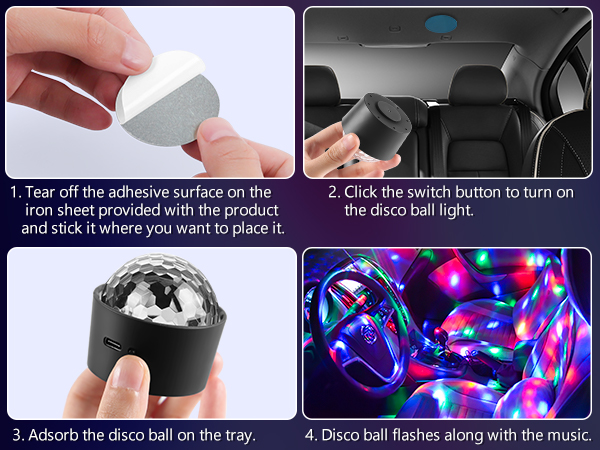 1. Tear off the adhesive surface on the iron sheet provided with the product and stick it where you want to place it.

2. Click the switch button to turn on the disco ball light.

3. Adsorb the disco ball on the tray.

4. Disco ball flashes along with the music.