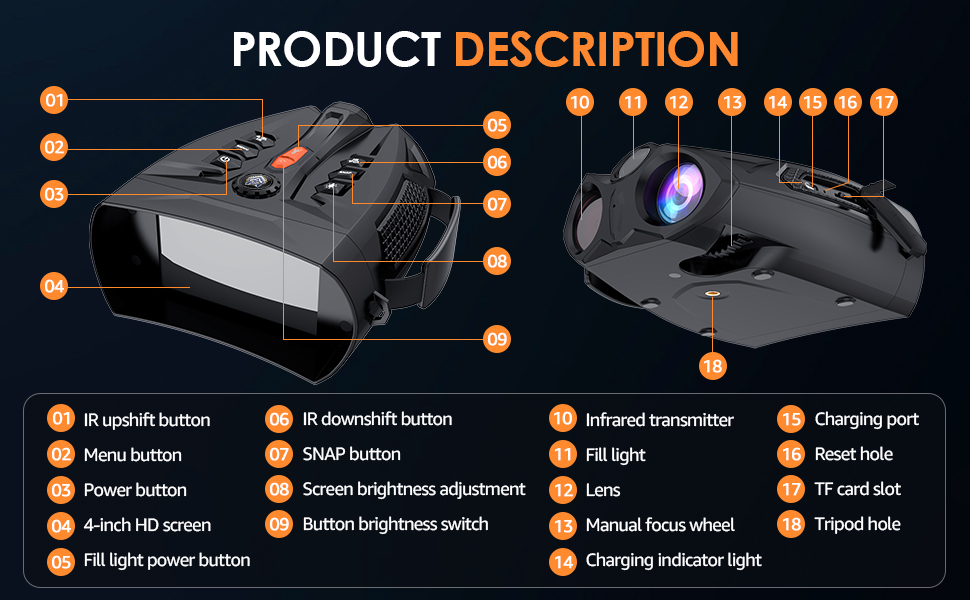 PRODUCT DESCRIPTION

01
02
03
04
05
06
07
08
09

10 11 12 13 14 15 16 17

18

01 IR upshift button
02 Menu button
03 Power button
04 4-inch HD screen
05 Fill light power button

06 IR downshift button
07 SNAP button
08 Screen brightness adjustment
09 Button brightness switch

10 Infrared transmitter
11 Fill light
12 Lens
13 Manual focus wheel
14 Charging indicator light

15 Charging port
16 Reset hole
17 TF card slot
18 Tripod hole