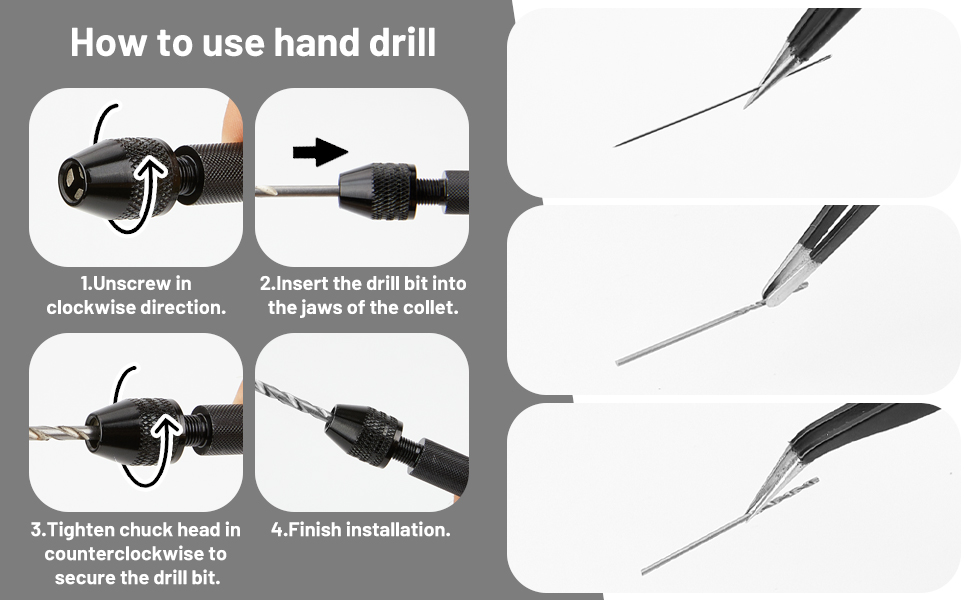 How to use hand drill

1.Unscrew in clockwise direction.

2.Insert the drill bit into the jaws of the collet.

3.Tighten chuck head in counterclockwise to secure the drill bit.

4.Finish installation.