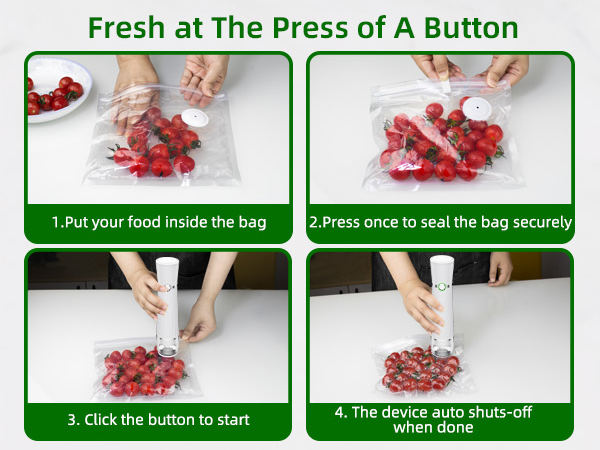 Fresh at The Press of A Button

1.Put your food inside the bag

2.Press once to seal the bag securely

3. Click the button to start

4. The device auto shuts-off when done