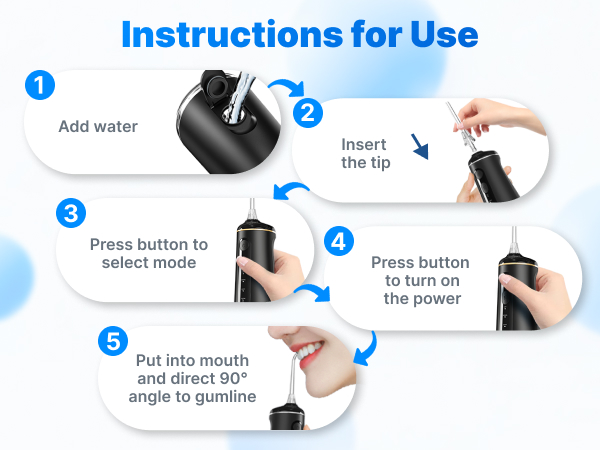 Instructions for Use

1
Add water

2
Insert the tip

3
Press button to select mode

4
Press button to turn on the power

5
Put into mouth and direct 90° angle to gumline