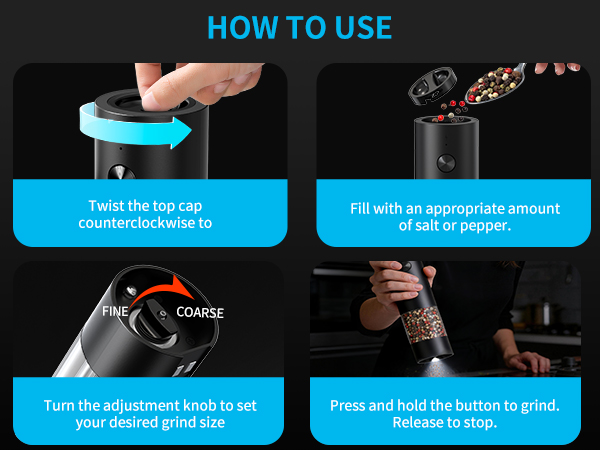 HOW TO USE

Twist the top cap counterclockwise to

Fill with an appropriate amount of salt or pepper.

FINE

COARSE

Turn the adjustment knob to set your desired grind size

Press and hold the button to grind. Release to stop.