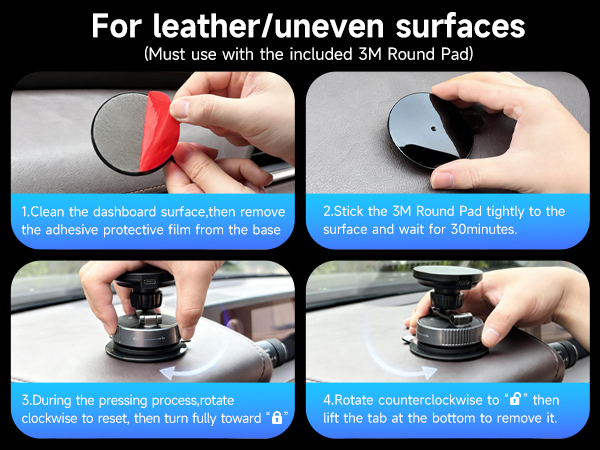 For leather/uneven surfaces
(Must use with the included 3M Round Pad)

1.Clean the dashboard surface,then remove the adhesive protective film from the base

2.Stick the 3M Round Pad tightly to the surface and wait for 30minutes.

3.During the pressing process,rotate clockwise to reset, then turn fully toward "🔒"

4.Rotate counterclockwise to "🔓" then lift the tab at the bottom to remove it.