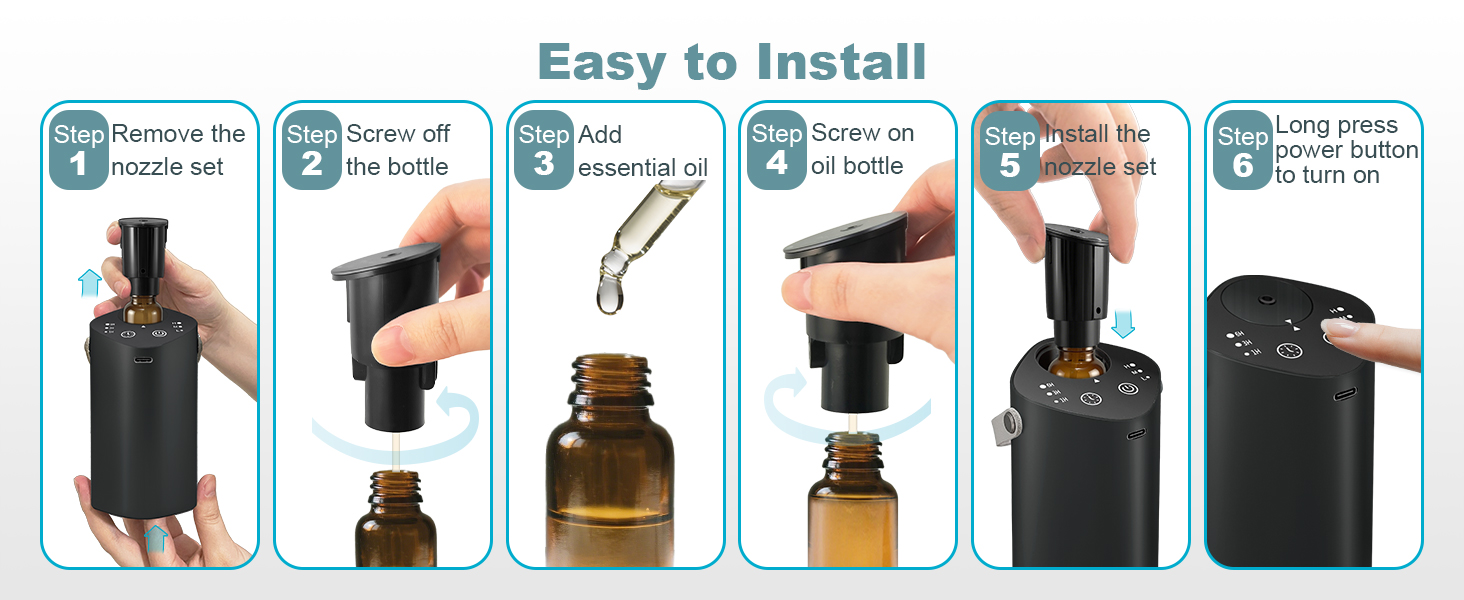 Easy to Install

Step 1 Remove the nozzle set

Step 2 Screw off the bottle

Step 3 Add essential oil

Step 4 Screw on oil bottle

Step 5 Install the nozzle set

Step 6 Long press power button to turn on