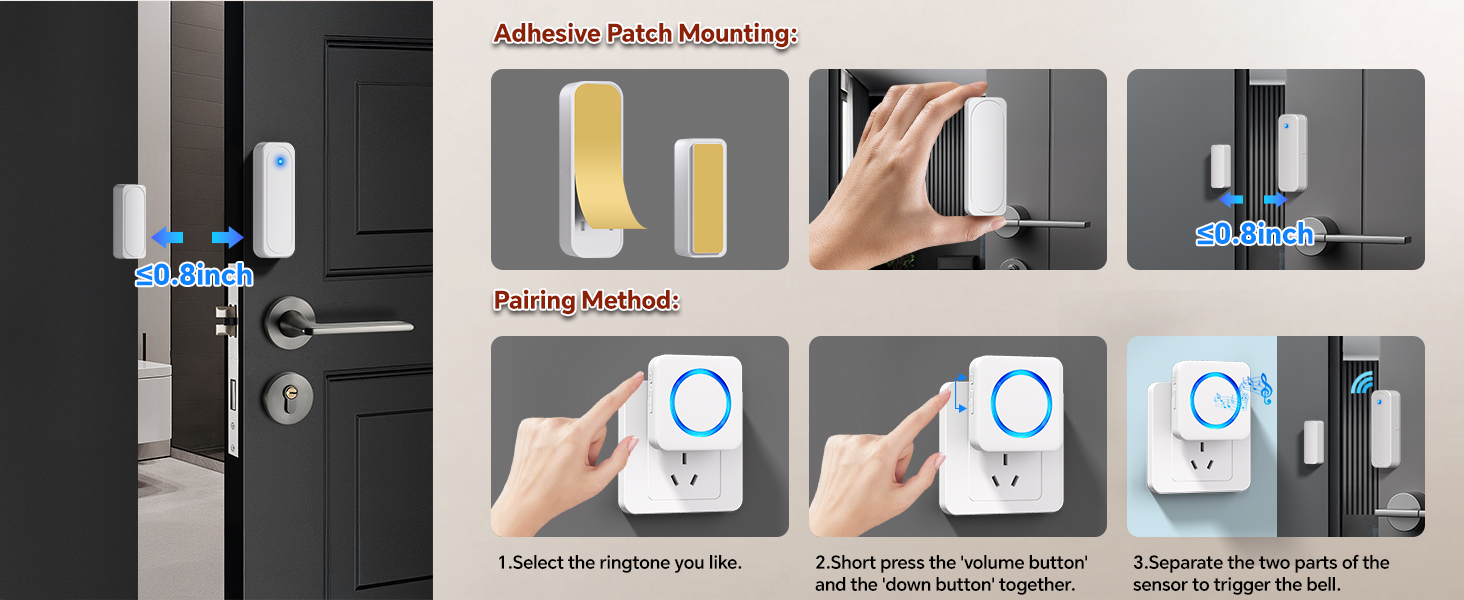 ≤0.8inch

Adhesive Patch Mounting:

≤0.8inch

Pairing Method:

1.Select the ringtone you like.

2.Short press the 'volume button' and the 'down button' together.

3.Separate the two parts of the sensor to trigger the bell.