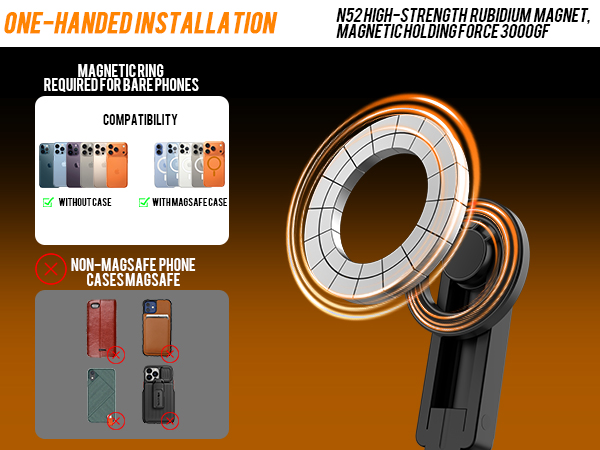 ONE-HANDED INSTALLATION

N52 HIGH-STRENGTH RUBIDIUM MAGNET, MAGNETIC HOLDING FORCE 3000GF

MAGNETIC RING REQUIRED FOR BARE PHONES

COMPATIBILITY

WITHOUT CASE

WITH MAGSAFE CASE

NON-MAGSAFE PHONE CASES MAGSAFE