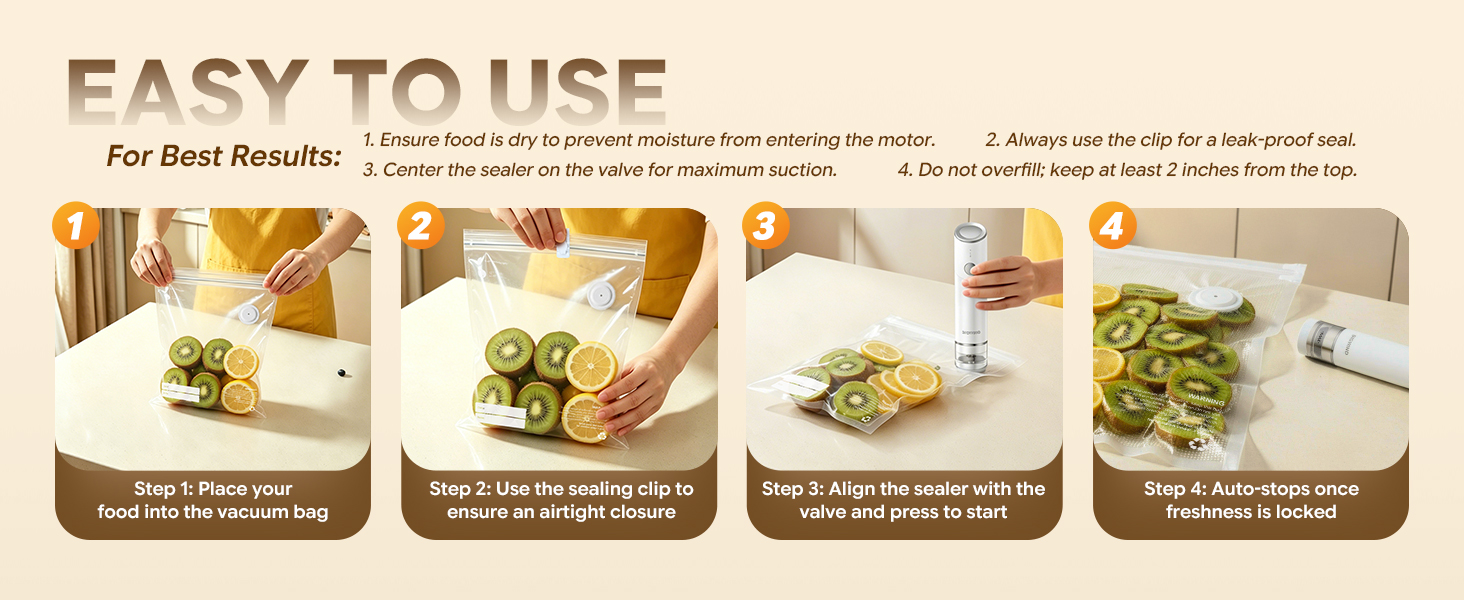 EASY TO USE

For Best Results:

1. Ensure food is dry to prevent moisture from entering the motor.

2. Always use the clip for a leak-proof seal.

3. Center the sealer on the valve for maximum suction.

4. Do not overfill; keep at least 2 inches from the top.

1

Step 1: Place your food into the vacuum bag

2

Step 2: Use the sealing clip to ensure an airtight closure

3

Step 3: Align the sealer with the valve and press to start

4

WARNING

Step 4: Auto-stops once freshness is locked