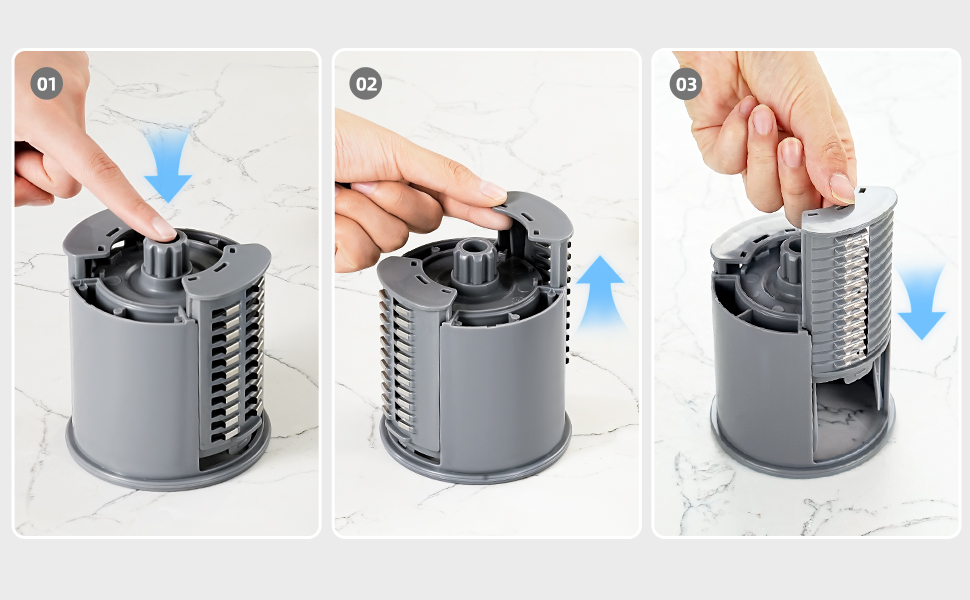 01

02

03