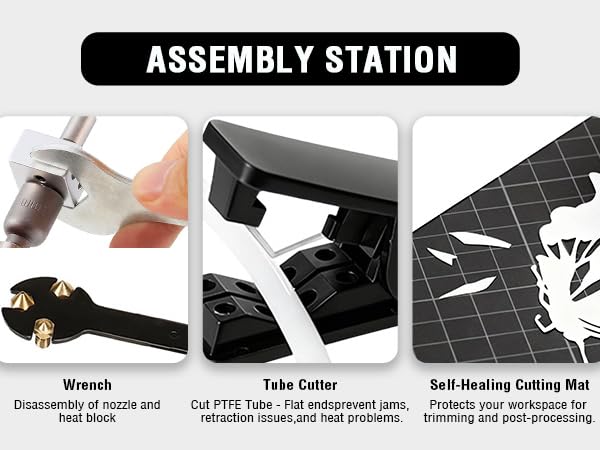 ASSEMBLY STATION

Wrench
Disassembly of nozzle and heat block

Tube Cutter
Cut PTFE Tube - Flat endsprevent jams, retraction issues,and heat problems.

Self-Healing Cutting Mat
Protects your workspace for trimming and post-processing.