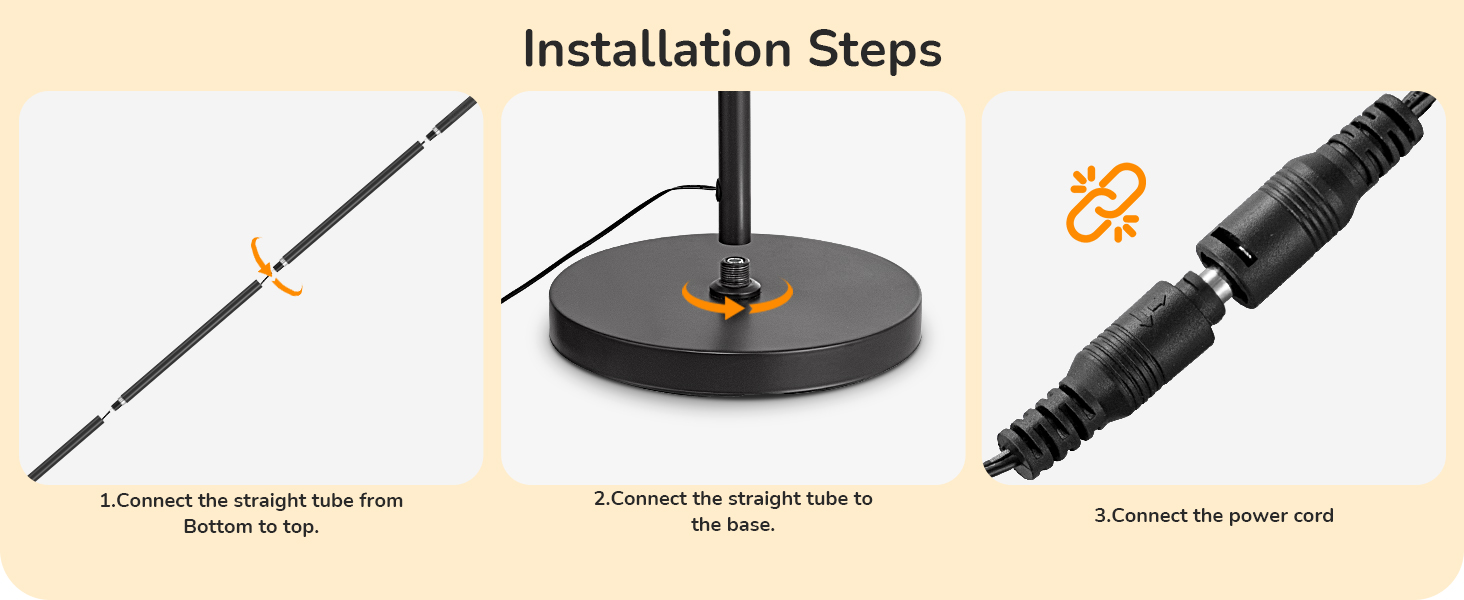 Installation Steps

1.Connect the straight tube from Bottom to top.

2.Connect the straight tube to the base.

3.Connect the power cord