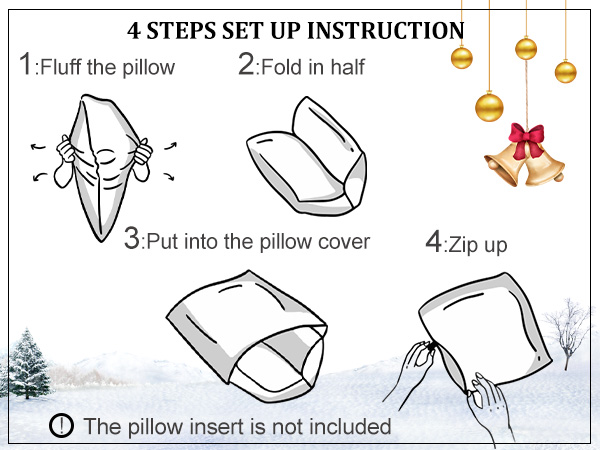 4 STEPS SET UP INSTRUCTION

1:Fluff the pillow

2:Fold in half

3:Put into the pillow cover

4:Zip up

! The pillow insert is not included