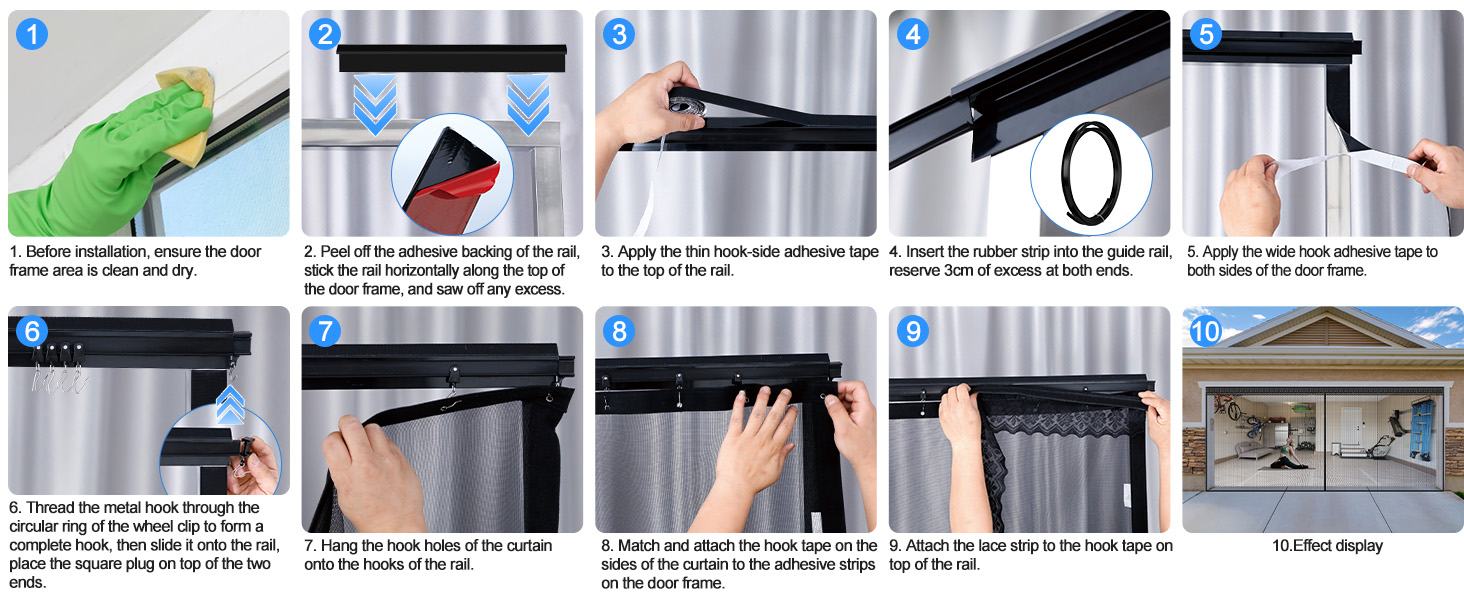 1

1. Before installation, ensure the door frame area is clean and dry.

2

2. Peel off the adhesive backing of the rail, stick the rail horizontally along the top of the door frame, and saw off any excess.

3

3. Apply the thin hook-side adhesive tape to the top of the rail.

4

4. Insert the rubber strip into the guide rail, reserve 3cm of excess at both ends.

5

5. Apply the wide hook adhesive tape to both sides of the door frame.

6

6. Thread the metal hook through the circular ring of the wheel clip to form a complete hook, then slide it onto the rail, place the square plug on top of the two ends.

7

7. Hang the hook holes of the curtain onto the hooks of the rail.

8

8. Match and attach the hook tape on the sides of the curtain to the adhesive strips on the door frame.

9

9. Attach the lace strip to the hook tape on top of the rail.

10

10.Effect display