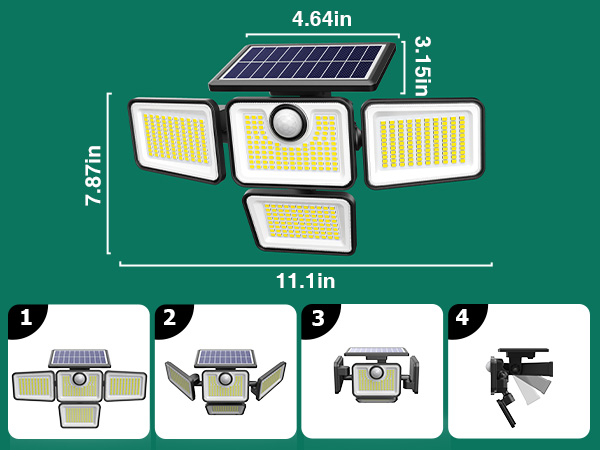 4.64in

3.15in

7.87in

11.1in

1

2

3

4