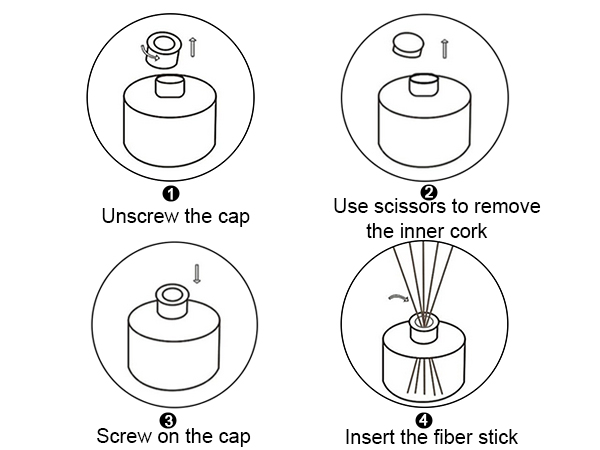 ❶
Unscrew the cap

❷
Use scissors to remove the inner cork

❸
Screw on the cap

❹
Insert the fiber stick