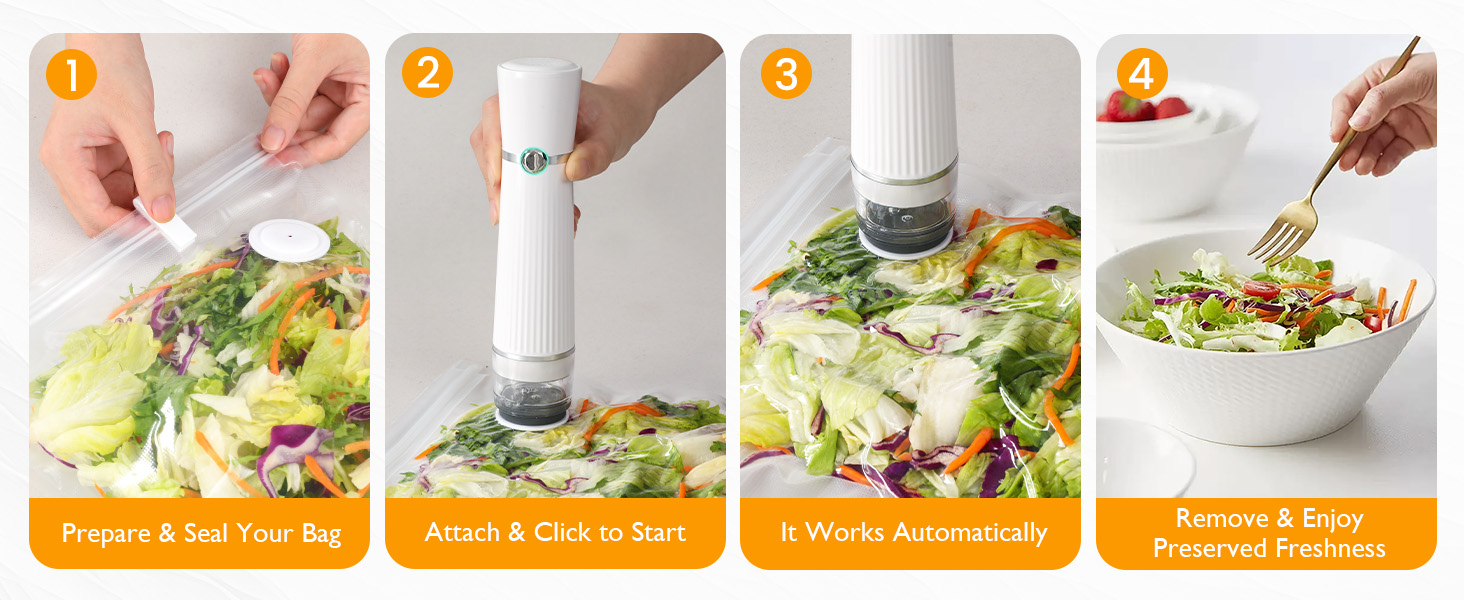 1
Prepare & Seal Your Bag

2
Attach & Click to Start

3
It Works Automatically

4
Remove & Enjoy Preserved Freshness