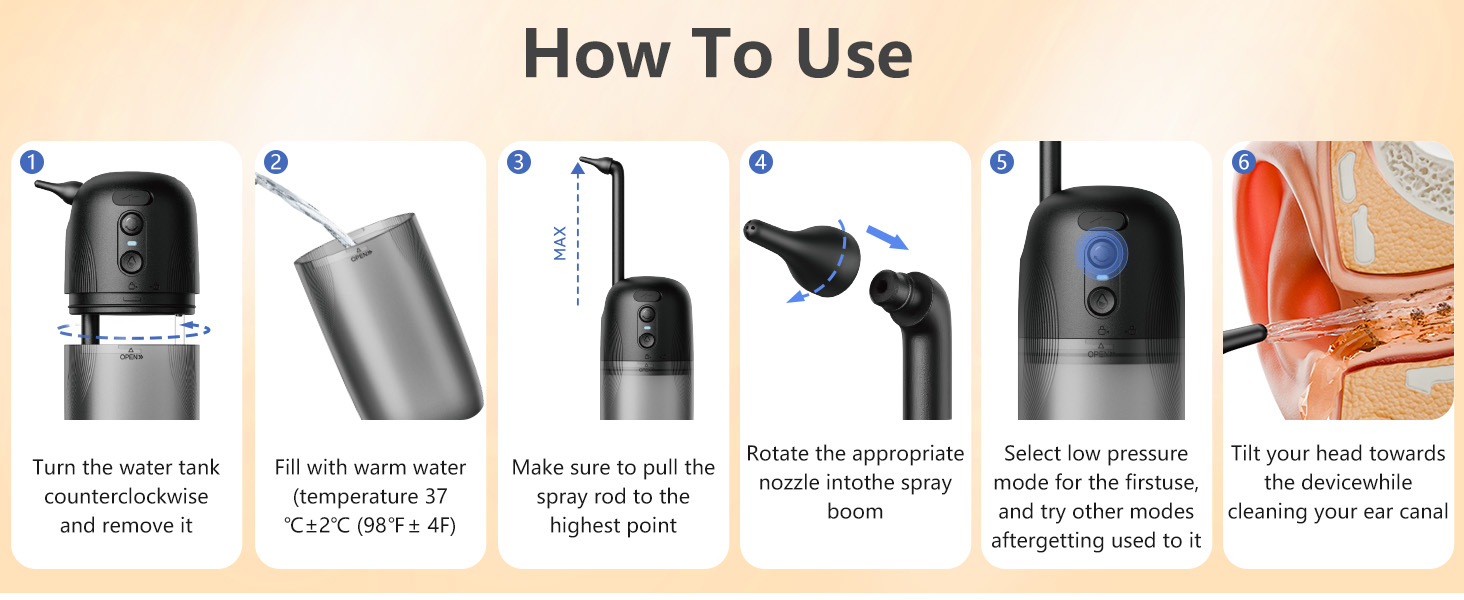 How To Use

1

OPEN

Turn the water tank counterclockwise and remove it

2

OPEN

Fill with warm water (temperature 37 ℃±2℃ (98℉± 4F)

3

MAX

Make sure to pull the spray rod to the highest point

4

Rotate the appropriate nozzle intothe spray boom

5

OPEN

Select low pressure mode for the firstuse, and try other modes aftergetting used to it

6

Tilt your head towards the devicewhile cleaning your ear canal