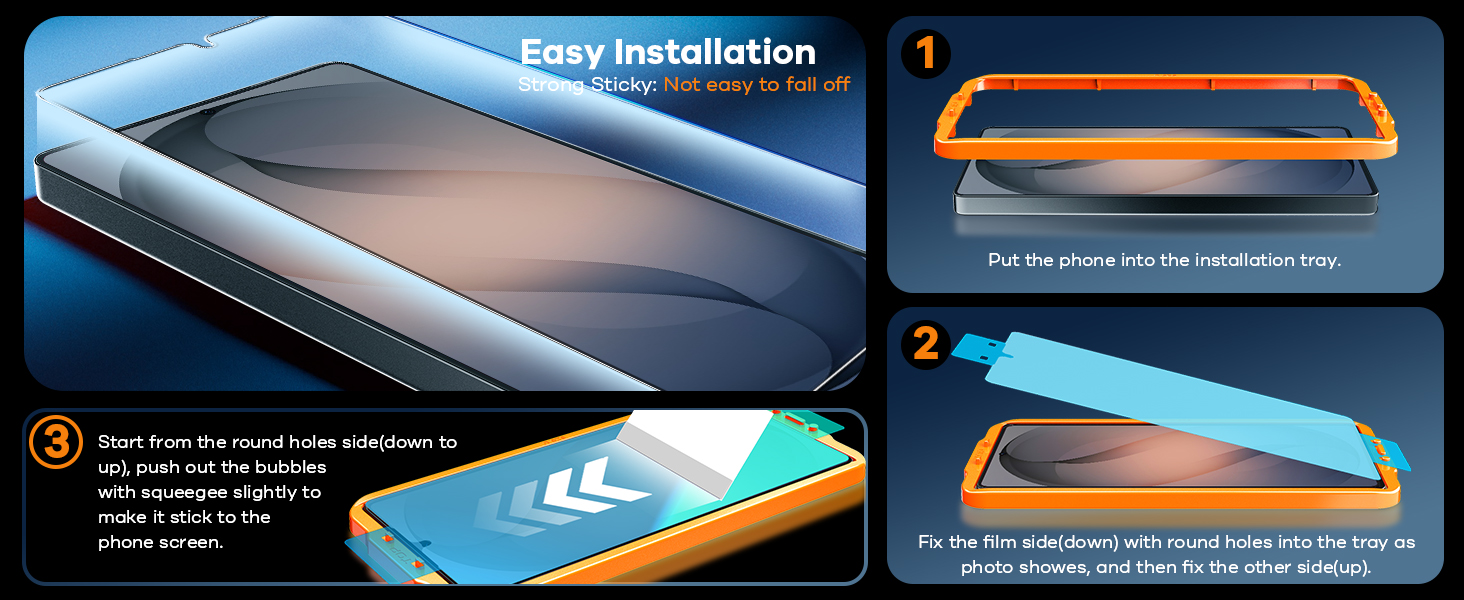 Easy Installation
Strong Sticky: Not easy to fall off

1
Put the phone into the installation tray.

2
Fix the film side(down) with round holes into the tray as photo showes, and then fix the other side(up).

3
Start from the round holes side(down to up), push out the bubbles with squeegee slightly to make it stick to the phone screen.