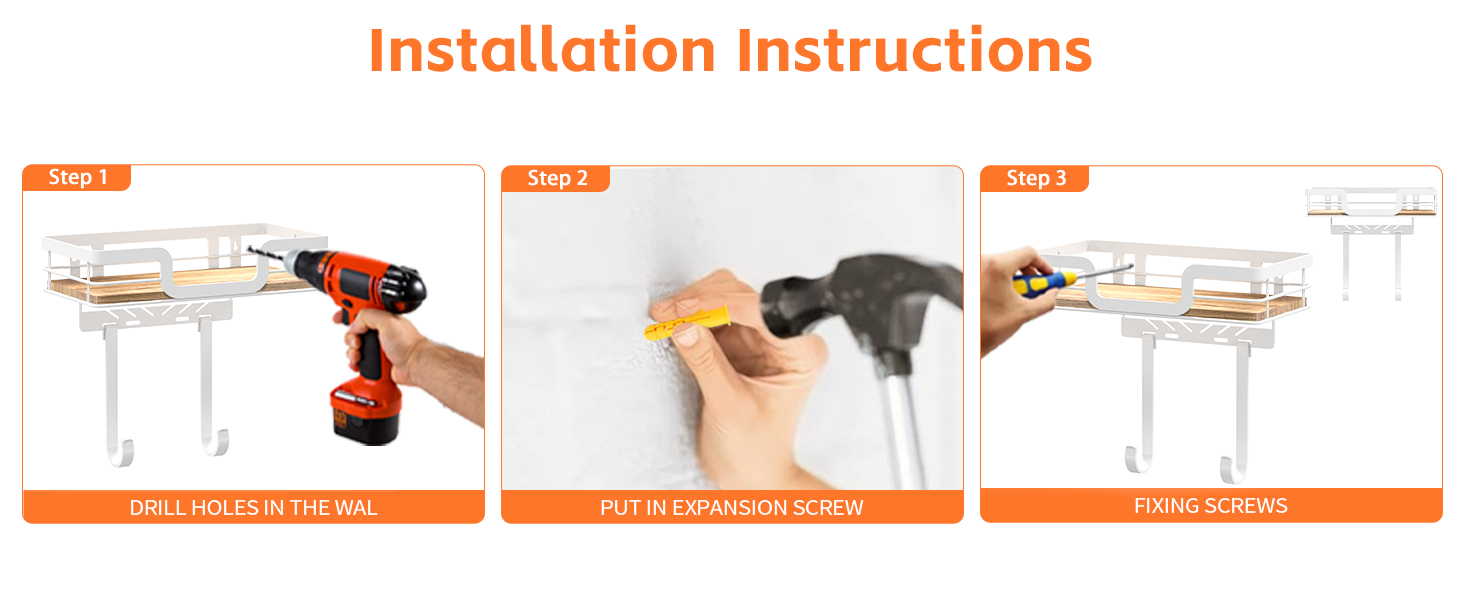 Installation Instructions

Step 1

DRILL HOLES IN THE WAL

Step 2

PUT IN EXPANSION SCREW

Step 3

FIXING SCREWS