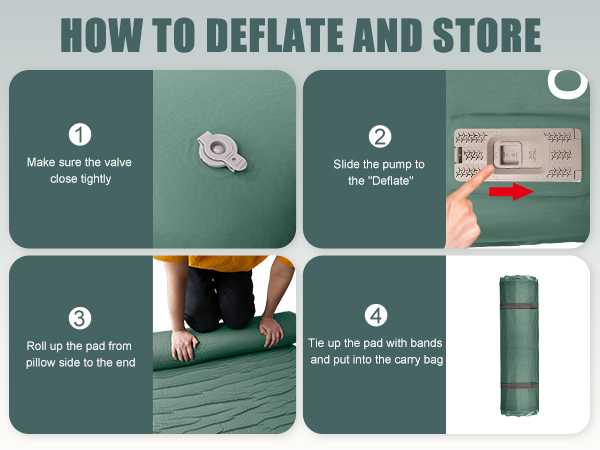 HOW TO DEFLATE AND STORE

1
Make sure the valve close tightly

2
Slide the pump to the "Deflate"

3
Roll up the pad from pillow side to the end

4
Tie up the pad with bands and put into the carry bag