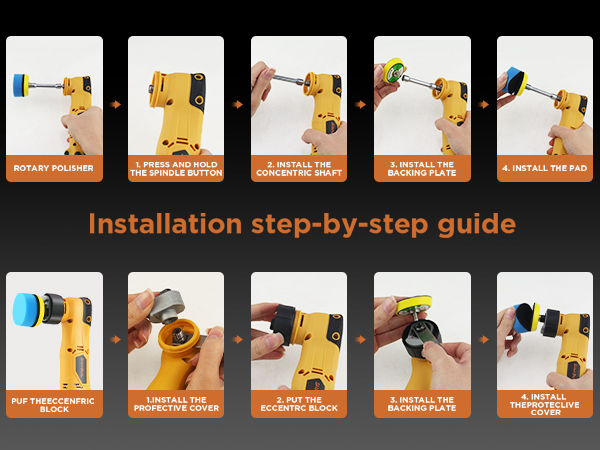 ROTARY POLISHER

1. PRESS AND HOLD THE SPINDLE BUTTON

2. INSTALL THE CONCENTRIC SHAFT

3. INSTALL THE BACKING PLATE

4. INSTALL THE PAD

Installation step-by-step guide

PUF THEECCENFRIC BLOCK

1.INSTALL THE PROFECTIVE COVER

2. PUT THE ECCENTRC BLOCK

3. INSTALL THE BACKING PLATE

4. INSTALL THEPROTECLIVE COVER