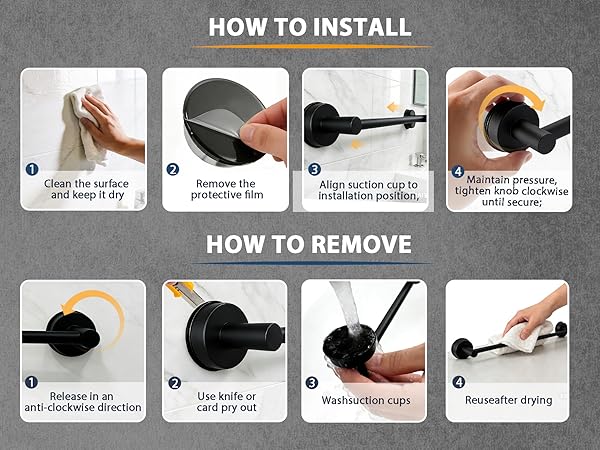 HOW TO INSTALL

1 Clean the surface and keep it dry

2 Remove the protective film

3 Align suction cup to installation position,

4 Maintain pressure, tighten knob clockwise until secure;

HOW TO REMOVE

1 Release in an anti-clockwise direction

2 Use knife or card pry out

3 Washsuction cups

4 Reuseafter drying