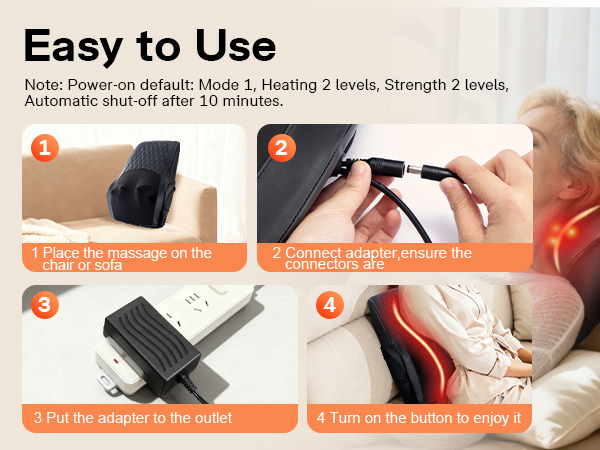 Easy to Use

Note: Power-on default: Mode 1, Heating 2 levels, Strength 2 levels, Automatic shut-off after 10 minutes.

1

1 Place the massage on the chair or sofa

2

2 Connect adapter,ensure the connectors are

3

3 Put the adapter to the outlet

4

4 Turn on the button to enjoy it