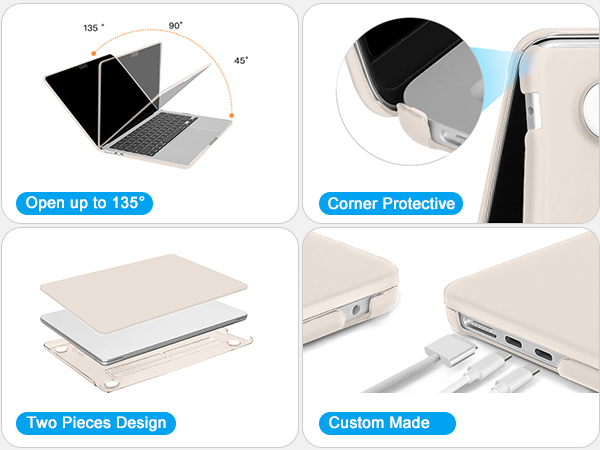 135 ° 90° 45°

Open up to 135°

Corner Protective

Two Pieces Design

Custom Made