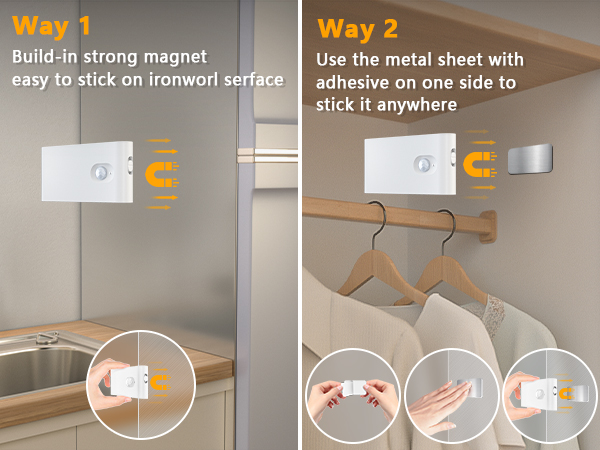 Way 1

Build-in strong magnet easy to stick on ironworl serface

Way 2

Use the metal sheet with adhesive on one side to stick it anywhere