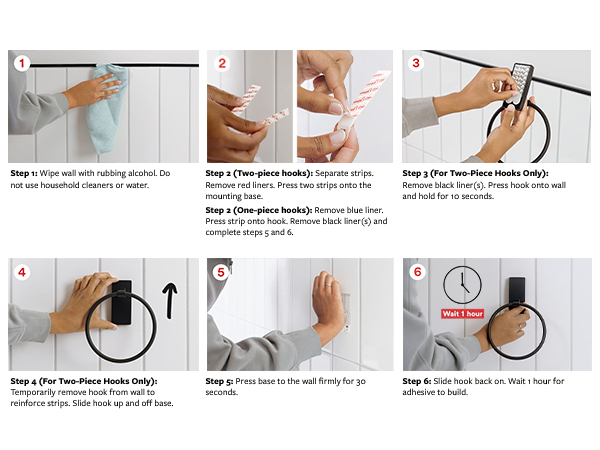 1

Step 1: Wipe wall with rubbing alcohol. Do not use household cleaners or water.

2

Step 2 (Two-piece hooks): Separate strips. Remove red liners. Press two strips onto the mounting base.

Step 2 (One-piece hooks): Remove blue liner. Press strip onto hook. Remove black liner(s) and complete steps 5 and 6.

3

Step 3 (For Two-Piece Hooks Only): Remove black liner(s). Press hook onto wall and hold for 10 seconds.

4

Step 4 (For Two-Piece Hooks Only): Temporarily remove hook from wall to reinforce strips. Slide hook up and off base.

5

Step 5: Press base to the wall firmly for 30 seconds.

6

Wait 1 hour

Step 6: Slide hook back on. Wait 1 hour for adhesive to build.