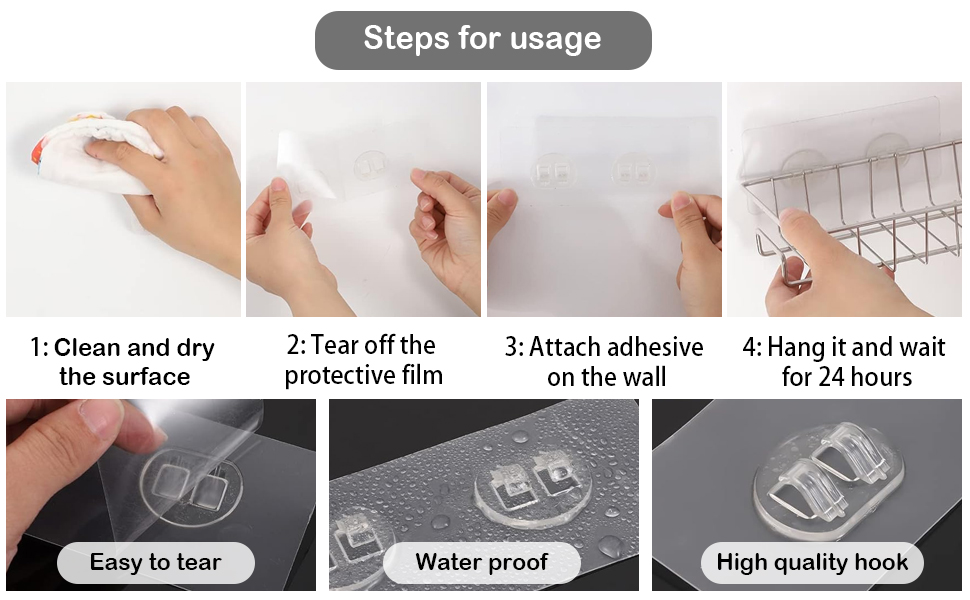 Steps for usage

1: Clean and dry the surface

2: Tear off the protective film

3: Attach adhesive on the wall

4: Hang it and wait for 24 hours

Easy to tear

Water proof

High quality hook