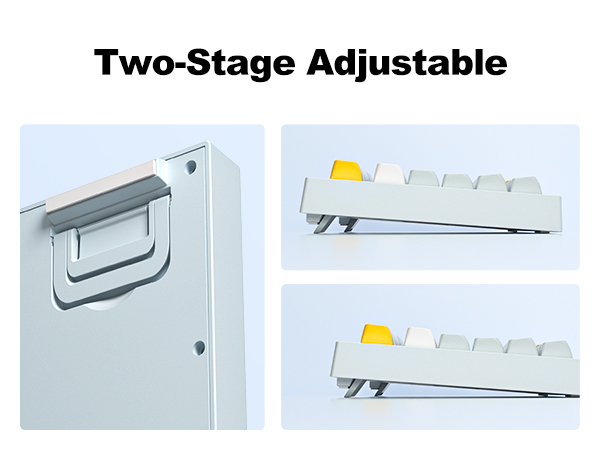 Two-Stage Adjustable