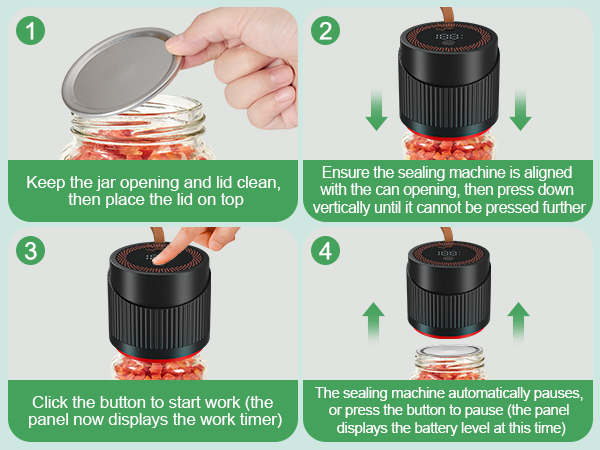 1

Keep the jar opening and lid clean, then place the lid on top

2

Ensure the sealing machine is aligned with the can opening, then press down vertically until it cannot be pressed further

3

Click the button to start work (the panel now displays the work timer)

4

The sealing machine automatically pauses, or press the button to pause (the panel displays the battery level at this time)