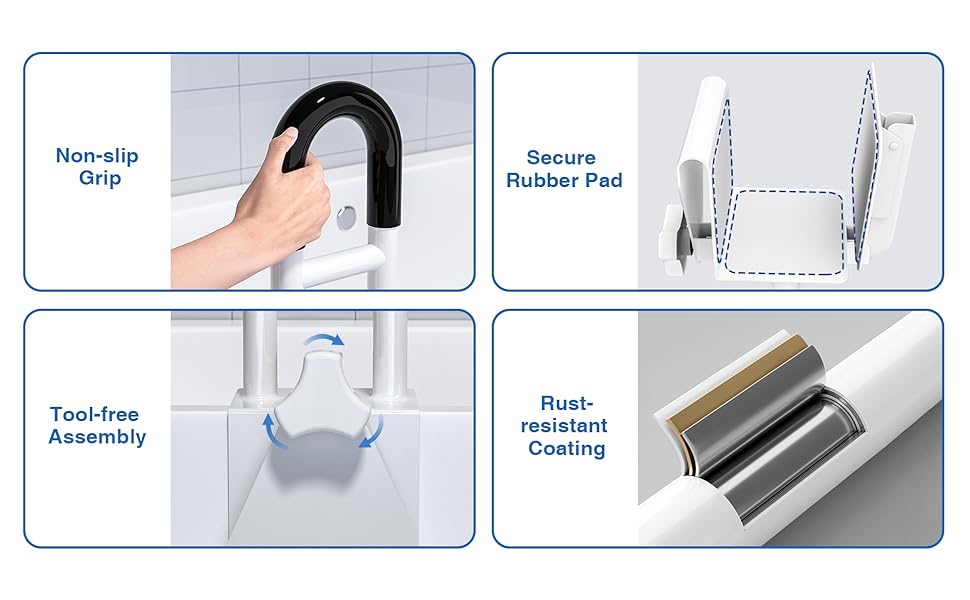 Non-slip Grip

Secure Rubber Pad

Tool-free Assembly

Rust-resistant Coating