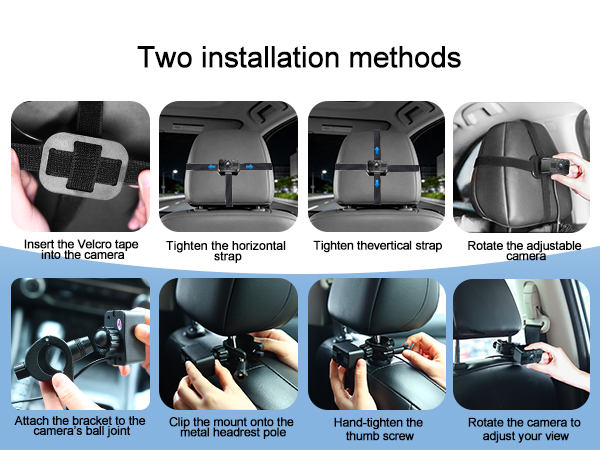 Two installation methods

Insert the Velcro tape into the camera

Tighten the horizontal strap

Tighten thevertical strap

Rotate the adjustable camera

Attach the bracket to the camera's ball joint

Clip the mount onto the metal headrest pole

Hand-tighten the thumb screw

Rotate the camera to adjust your view