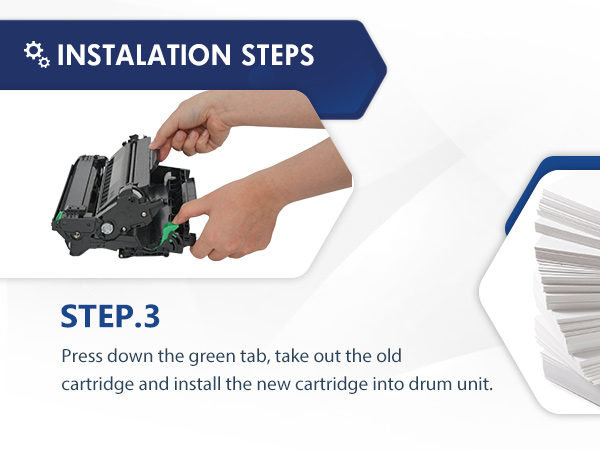 INSTALATION STEPS

STEP.3

Press down the green tab, take out the old cartridge and install the new cartridge into drum unit.