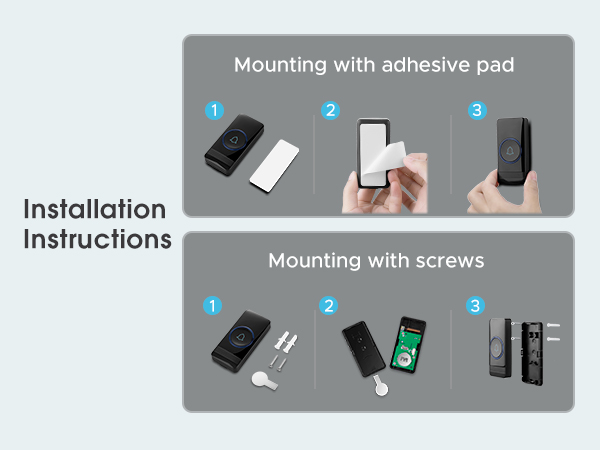 Installation Instructions

Mounting with adhesive pad

1

2

3

Mounting with screws

1

2

3