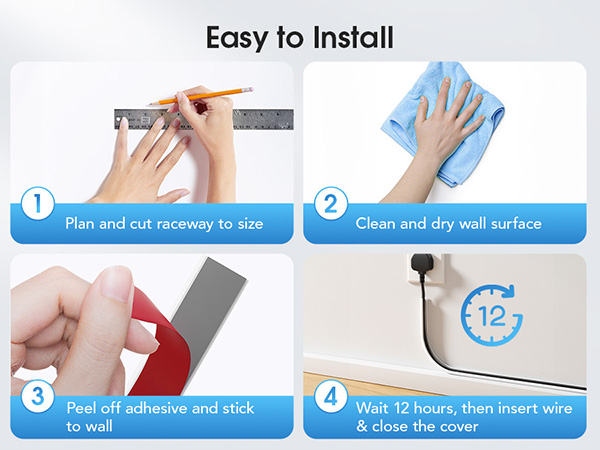 Easy to Install

1
Plan and cut raceway to size

2
Clean and dry wall surface

3
Peel off adhesive and stick to wall

12

4
Wait 12 hours, then insert wire & close the cover