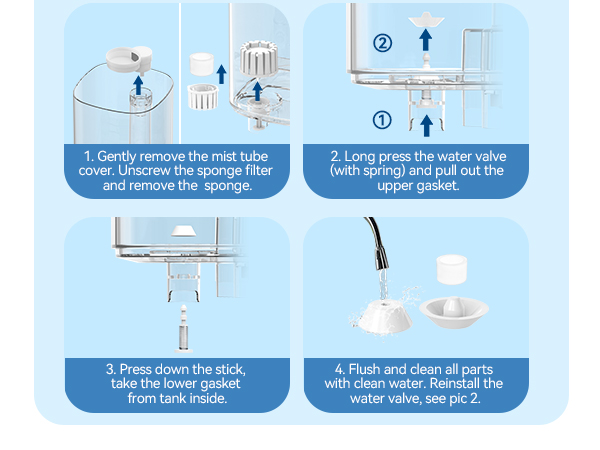 1. Gently remove the mist tube cover. Unscrew the sponge filter and remove the sponge.

②

①

2. Long press the water valve (with spring) and pull out the upper gasket.

3. Press down the stick, take the lower gasket from tank inside.

4. Flush and clean all parts with clean water. Reinstall the water valve, see pic 2.