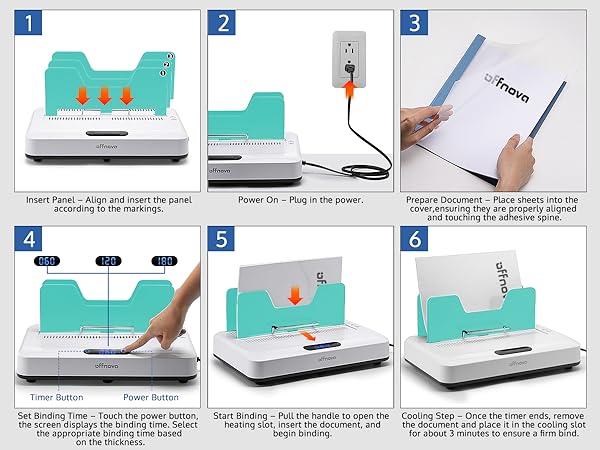 1

3
2
1

offnova

Insert Panel – Align and insert the panel according to the markings.

2

offnova

Power On – Plug in the power.

3

offnova

Prepare Document – Place sheets into the cover,ensuring they are properly aligned and touching the adhesive spine.

4

060 120 180

offnova

Timer Button Power Button

Set Binding Time – Touch the power button, the screen displays the binding time. Select the appropriate binding time based on the thickness.

5

offnova

offnova

Start Binding – Pull the handle to open the heating slot, insert the document, and begin binding.

6

offnova

offnova

Cooling Step – Once the timer ends, remove the document and place it in the cooling slot for about 3 minutes to ensure a firm bind.