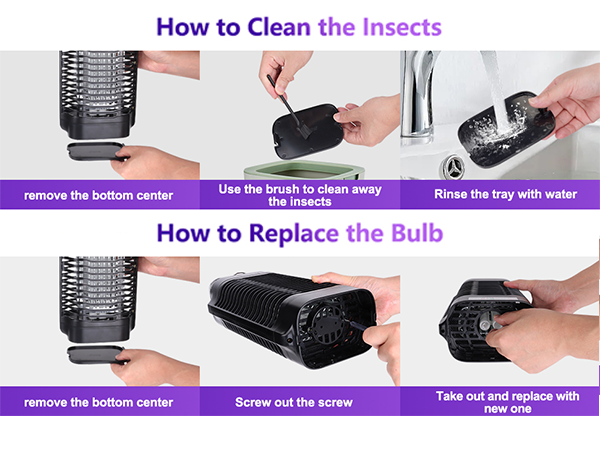 How to Clean the Insects

remove the bottom center

Use the brush to clean away the insects

Rinse the tray with water

How to Replace the Bulb

remove the bottom center

Screw out the screw

Take out and replace with new one