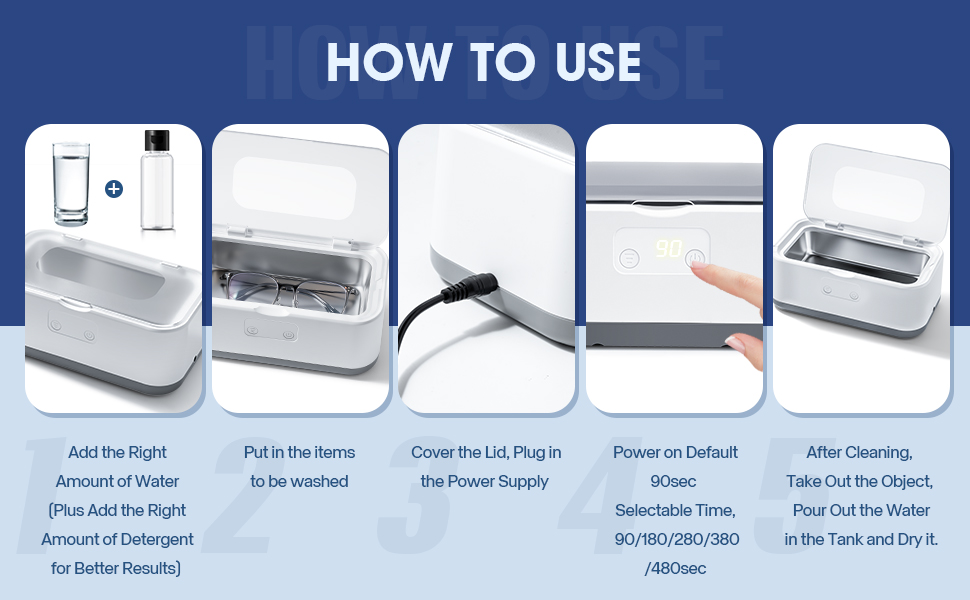 HOW TO USE

90

1
Add the Right Amount of Water (Plus Add the Right Amount of Detergent for Better Results)

2
Put in the items to be washed

3
Cover the Lid, Plug in the Power Supply

4
Power on Default 90sec Selectable Time, 90/180/280/380 /480sec

5
After Cleaning, Take Out the Object, Pour Out the Water in the Tank and Dry it.