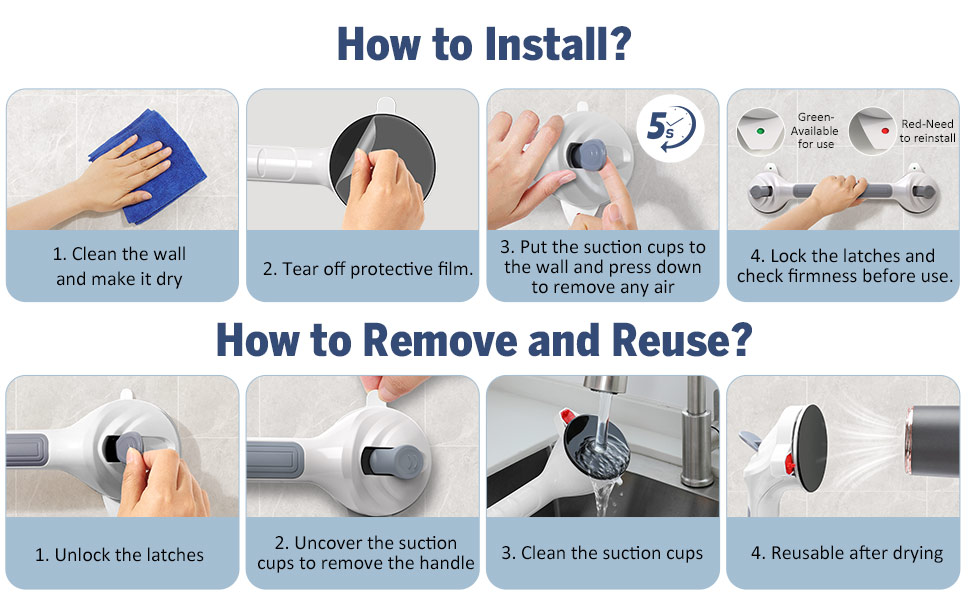 How to Install?

1. Clean the wall and make it dry

2. Tear off protective film.

5s

3. Put the suction cups to the wall and press down to remove any air

Green-Available for use

Red-Need to reinstall

4. Lock the latches and check firmness before use.

How to Remove and Reuse?

1. Unlock the latches

2. Uncover the suction cups to remove the handle

3. Clean the suction cups

4. Reusable after drying